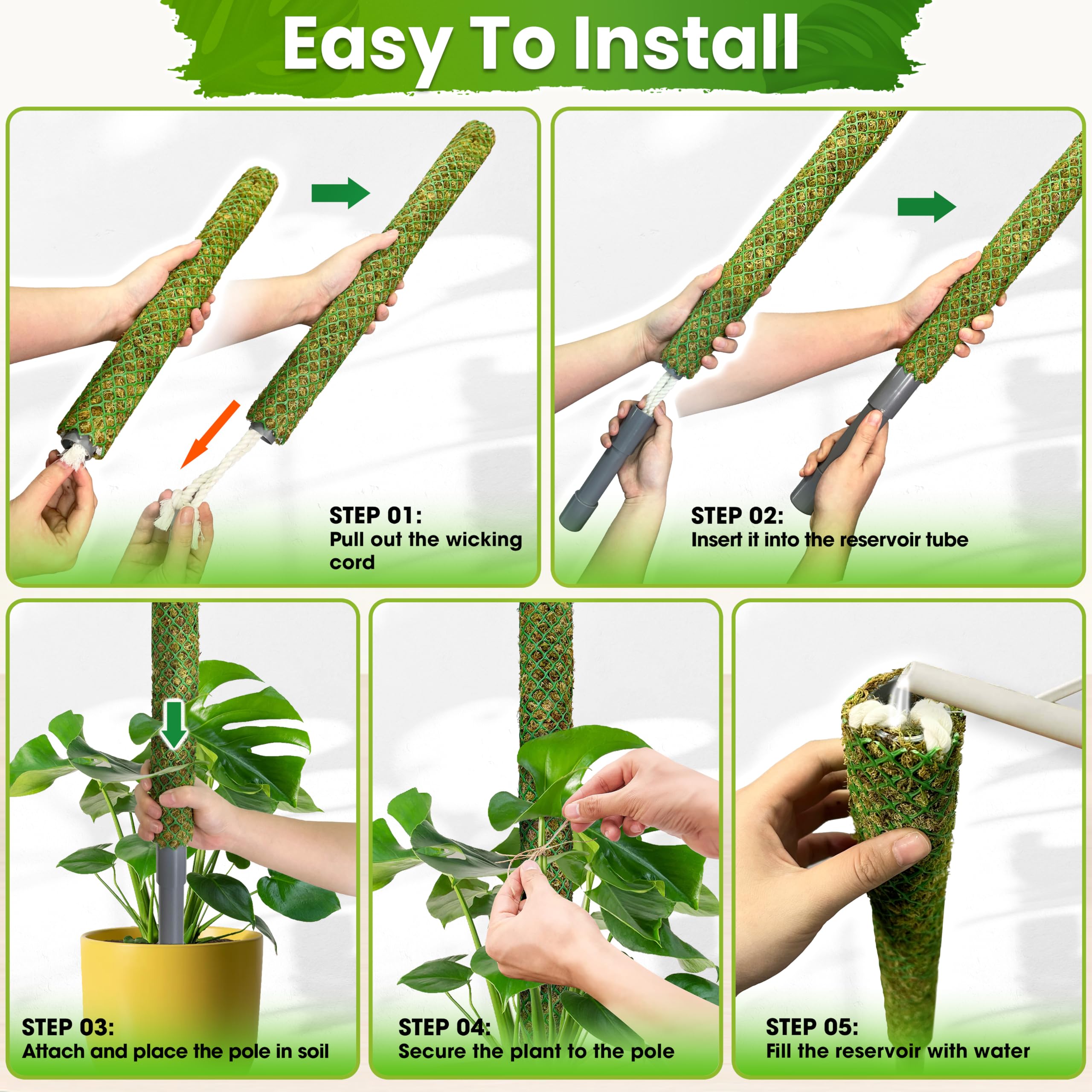 Easy To Install

STEP 01:
Pull out the wicking cord

STEP 02:
Insert it into the reservoir tube

STEP 03:
Attach and place the pole in soil

STEP 04:
Secure the plant to the pole

STEP 05:
Fill the reservoir with water