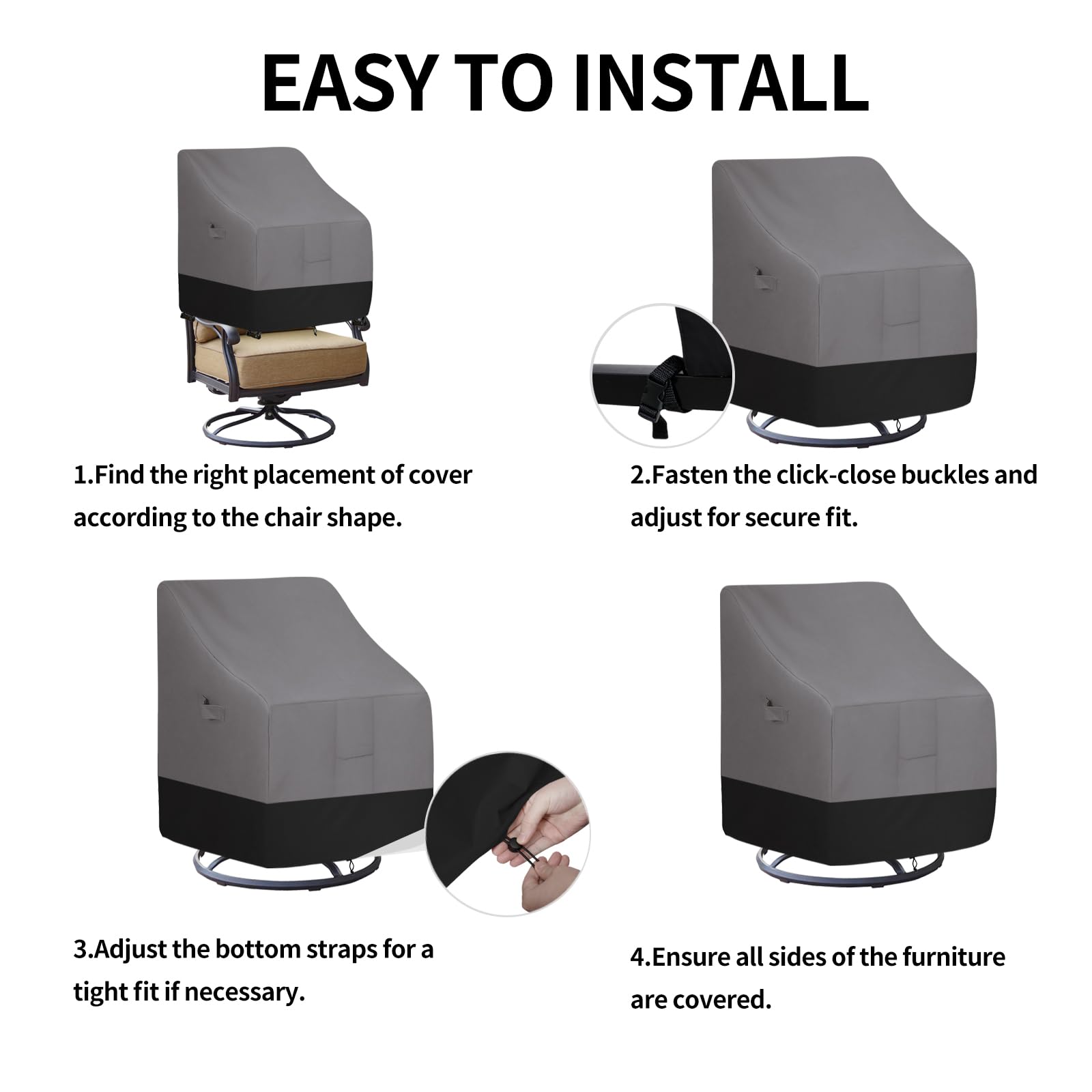 EASY TO INSTALL

1.Find the right placement of cover according to the chair shape.

2.Fasten the click-close buckles and adjust for secure fit.

3.Adjust the bottom straps for a tight fit if necessary.

4.Ensure all sides of the furniture are covered.