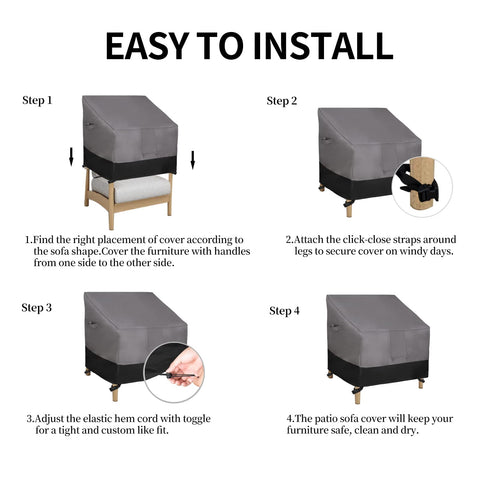 EASY TO INSTALL

Step 1

1.Find the right placement of cover according to the sofa shape.Cover the furniture with handles from one side to the other side.

Step 2

2.Attach the click-close straps around legs to secure cover on windy days.

Step 3

3.Adjust the elastic hem cord with toggle for a tight and custom like fit.

Step 4

4.The patio sofa cover will keep your furniture safe, clean and dry.