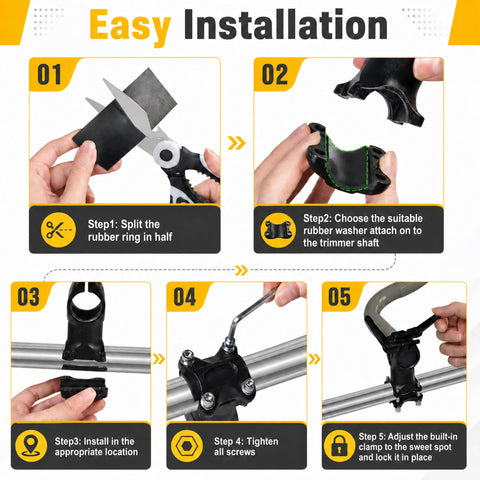 Easy Installation

01

Step1: Split the rubber ring in half

02

Step2: Choose the suitable rubber washer attach on to the trimmer shaft

03

Step3: Install in the appropriate location

04

Step 4: Tighten all screws

05

Step 5: Adjust the built-in clamp to the sweet spot and lock it in place