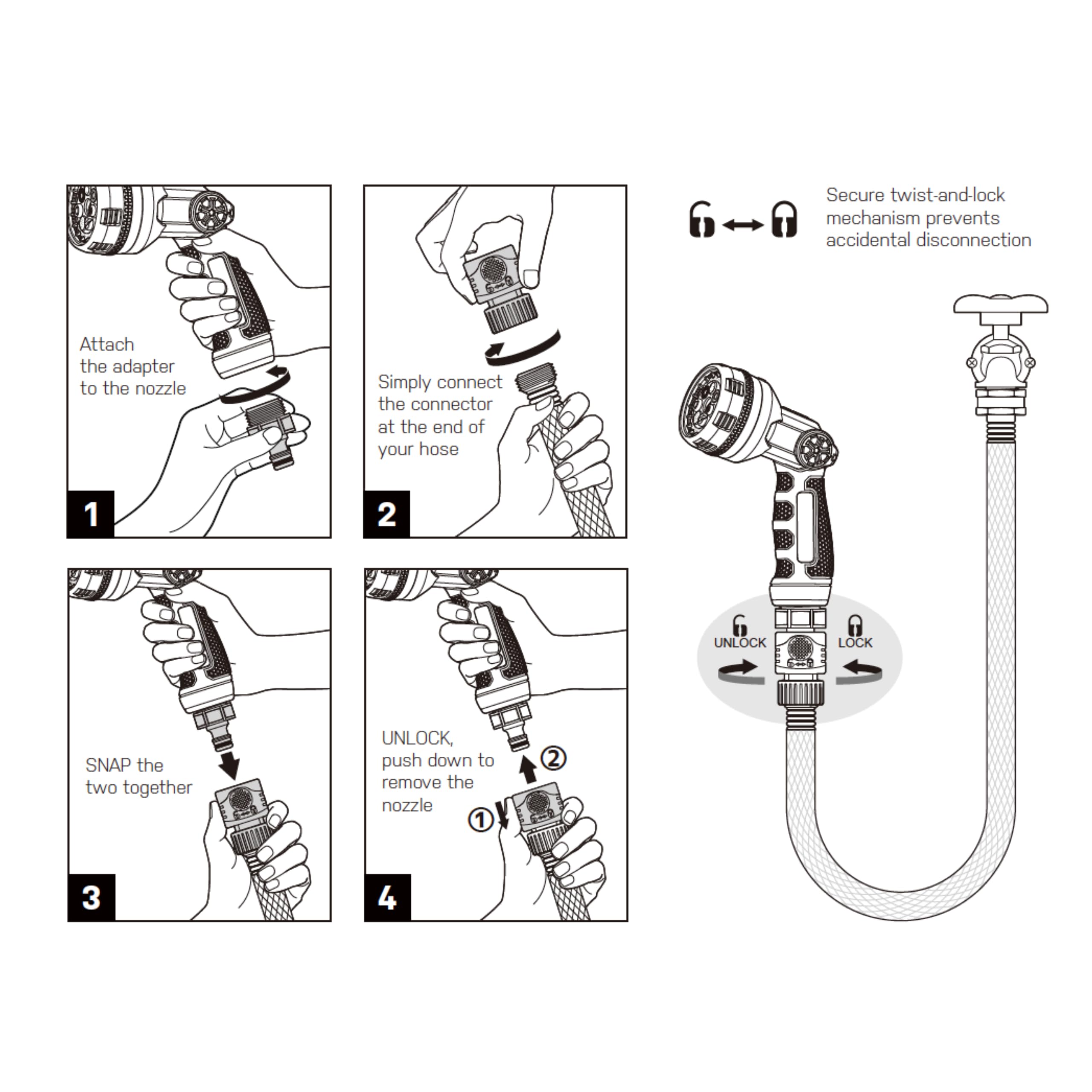 Attach the adapter to the nozzle

1

Simply connect the connector at the end of your hose

2

SNAP the two together

3

UNLOCK, push down to remove the nozzle

② 

①

4

Secure twist-and-lock mechanism prevents accidental disconnection

UNLOCK

LOCK