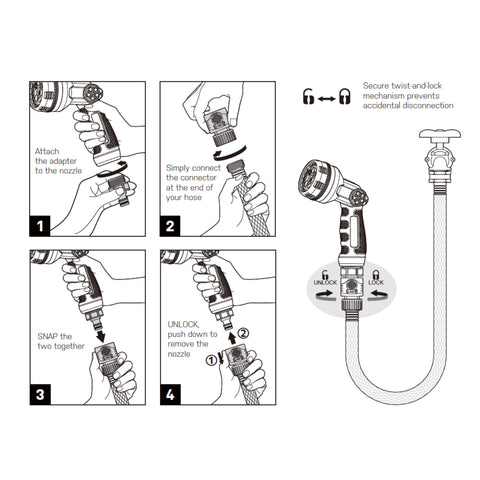 Attach the adapter to the nozzle

1

Simply connect the connector at the end of your hose

2

SNAP the two together

3

UNLOCK, push down to remove the nozzle

①

②

4

Secure twist-and-lock mechanism prevents accidental disconnection

UNLOCK

LOCK