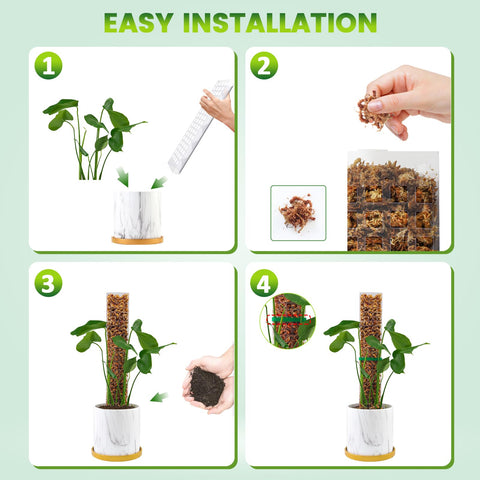 EASY INSTALLATION

1

2

3

4