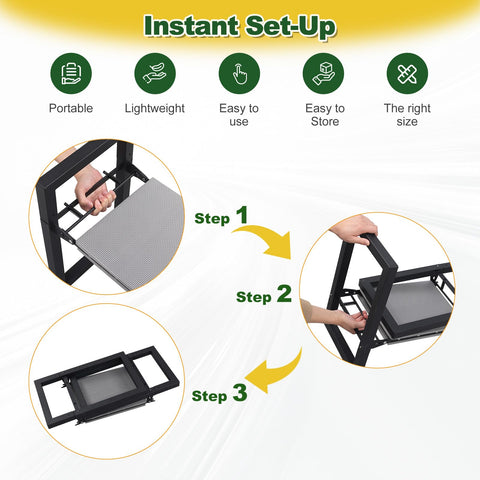 Instant Set-Up

Portable

Lightweight

Easy to use

Easy to Store

The right size

Step 1

Step 2

Step 3