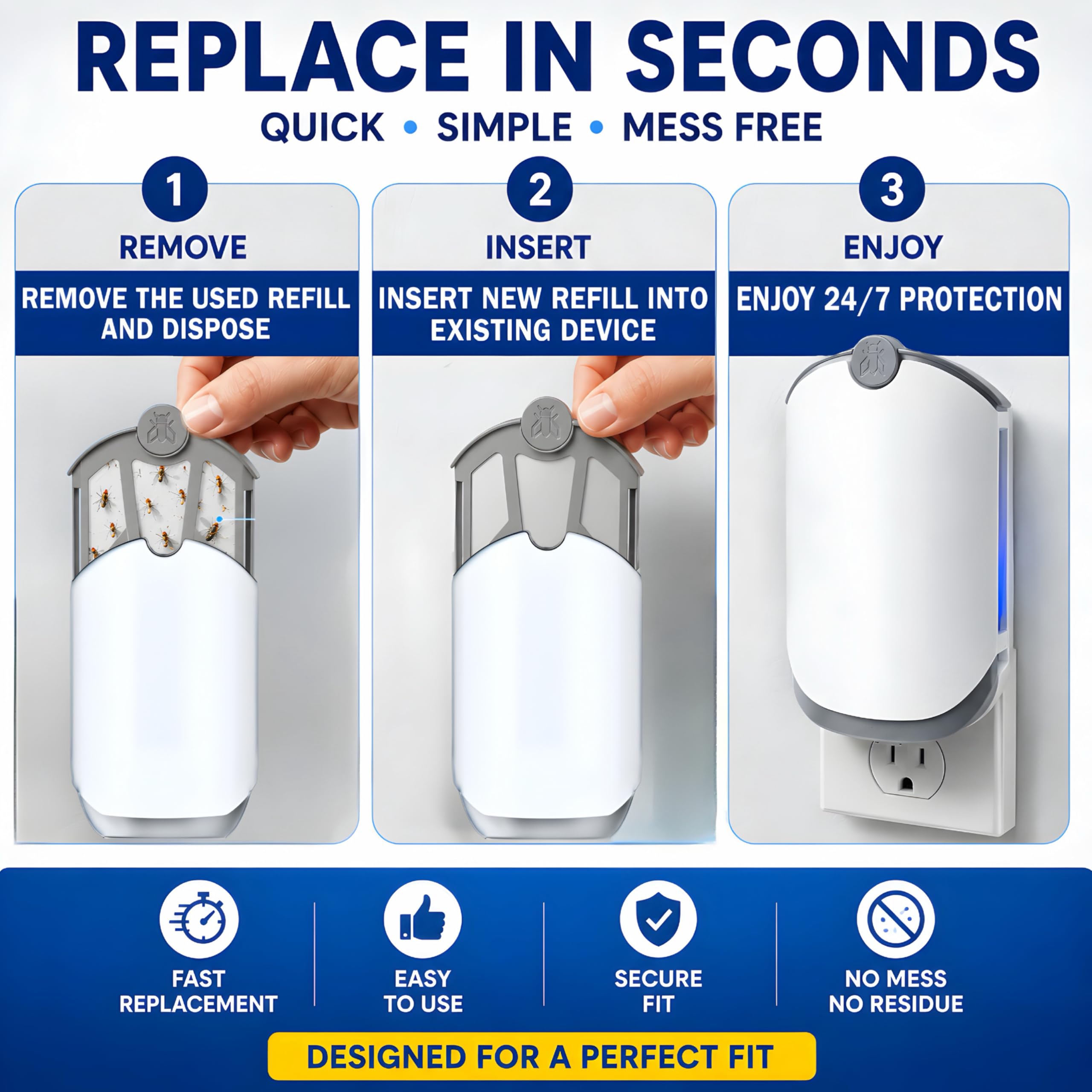 REPLACE IN SECONDS

QUICK • SIMPLE • MESS FREE

1

REMOVE

REMOVE THE USED REFILL AND DISPOSE

2

INSERT

INSERT NEW REFILL INTO EXISTING DEVICE

3

ENJOY

ENJOY 24/7 PROTECTION

FAST REPLACEMENT

EASY TO USE

SECURE FIT

NO MESS NO RESIDUE

DESIGNED FOR A PERFECT FIT