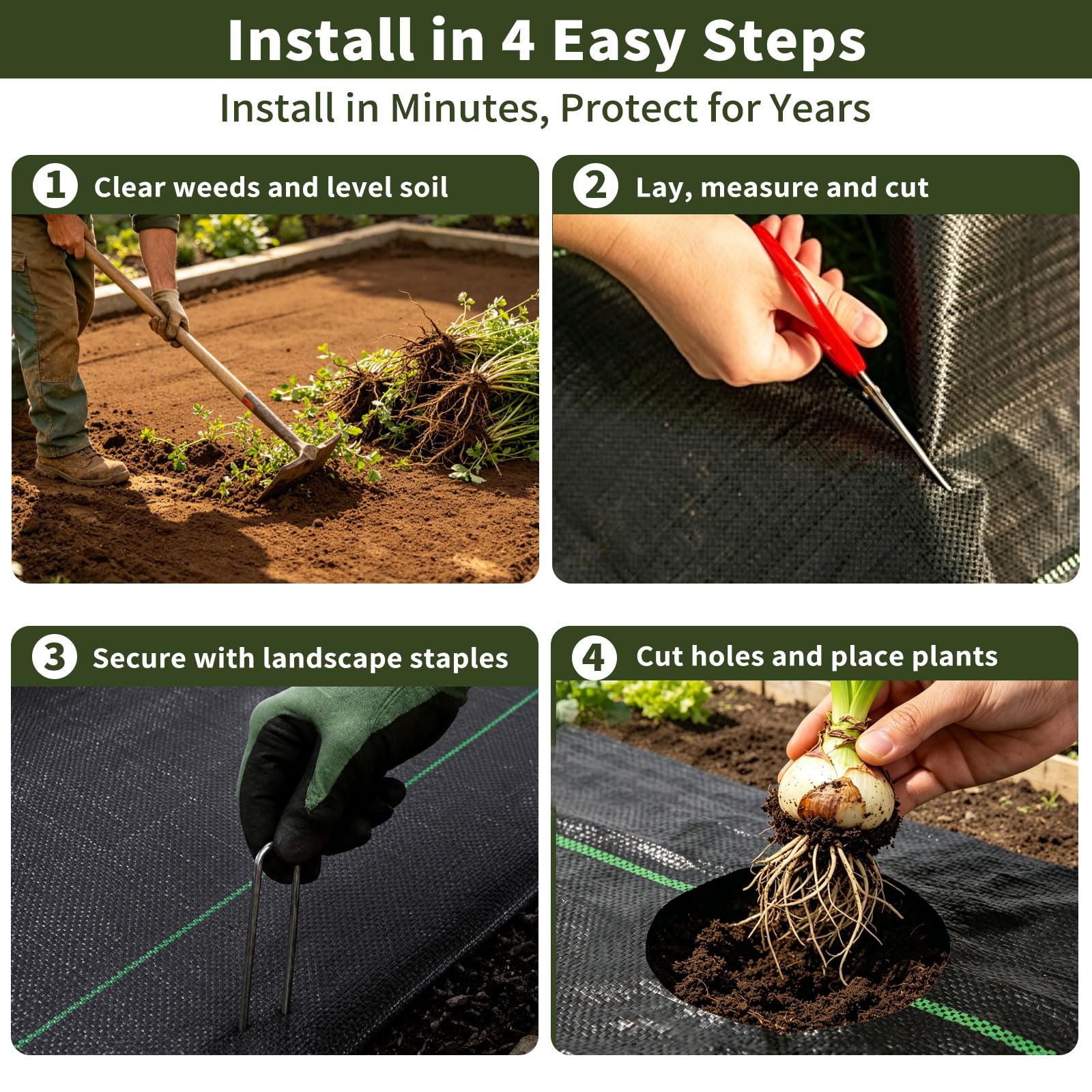 Install in 4 Easy Steps

Install in Minutes, Protect for Years

1 Clear weeds and level soil

2 Lay, measure and cut

3 Secure with landscape staples

4 Cut holes and place plants