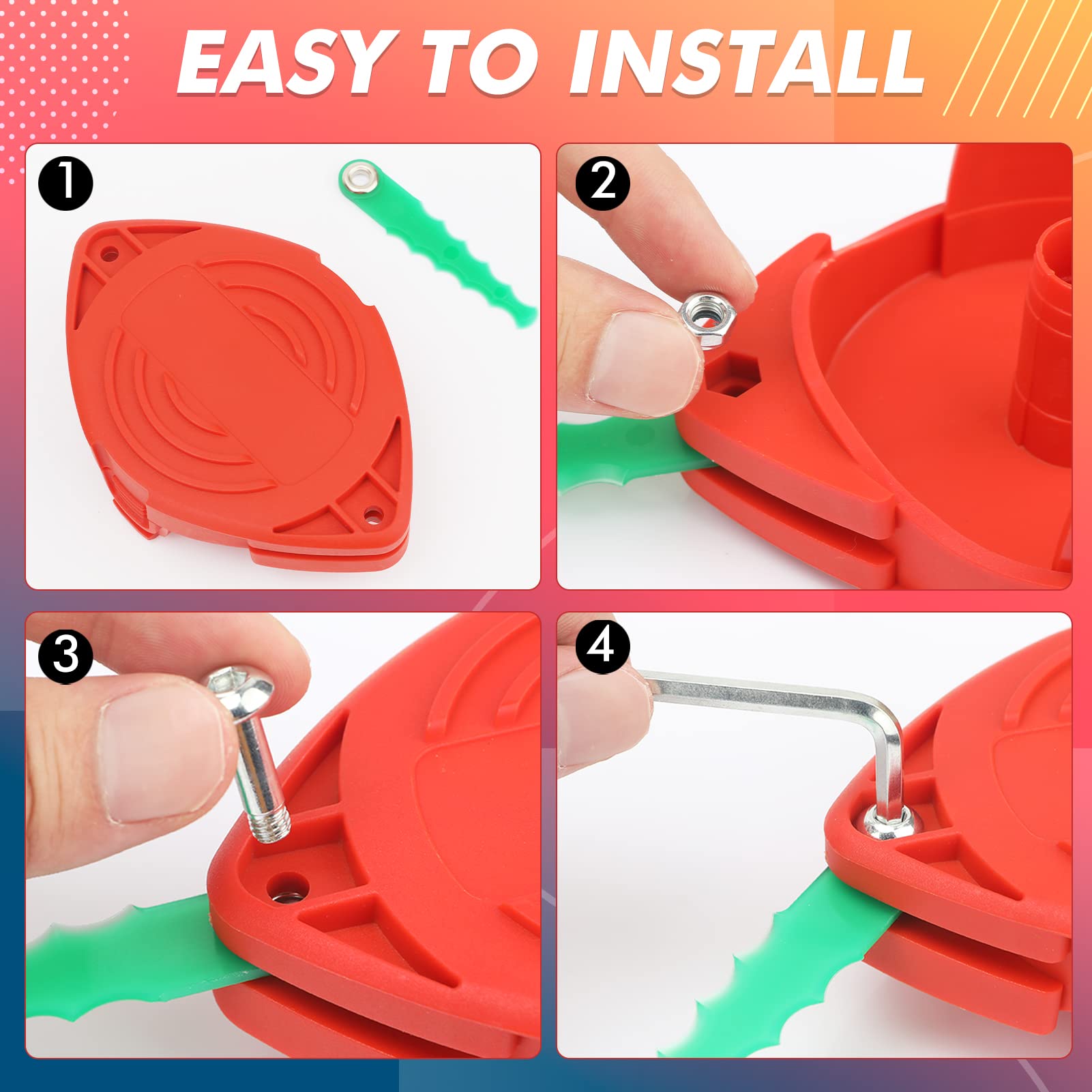 EASY TO INSTALL

1

2

3

4