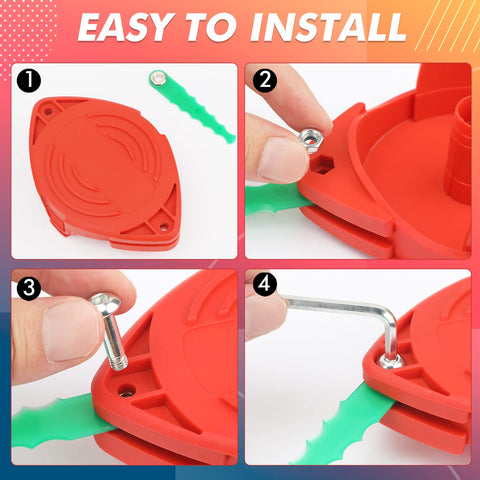 EASY TO INSTALL

1

2

3

4