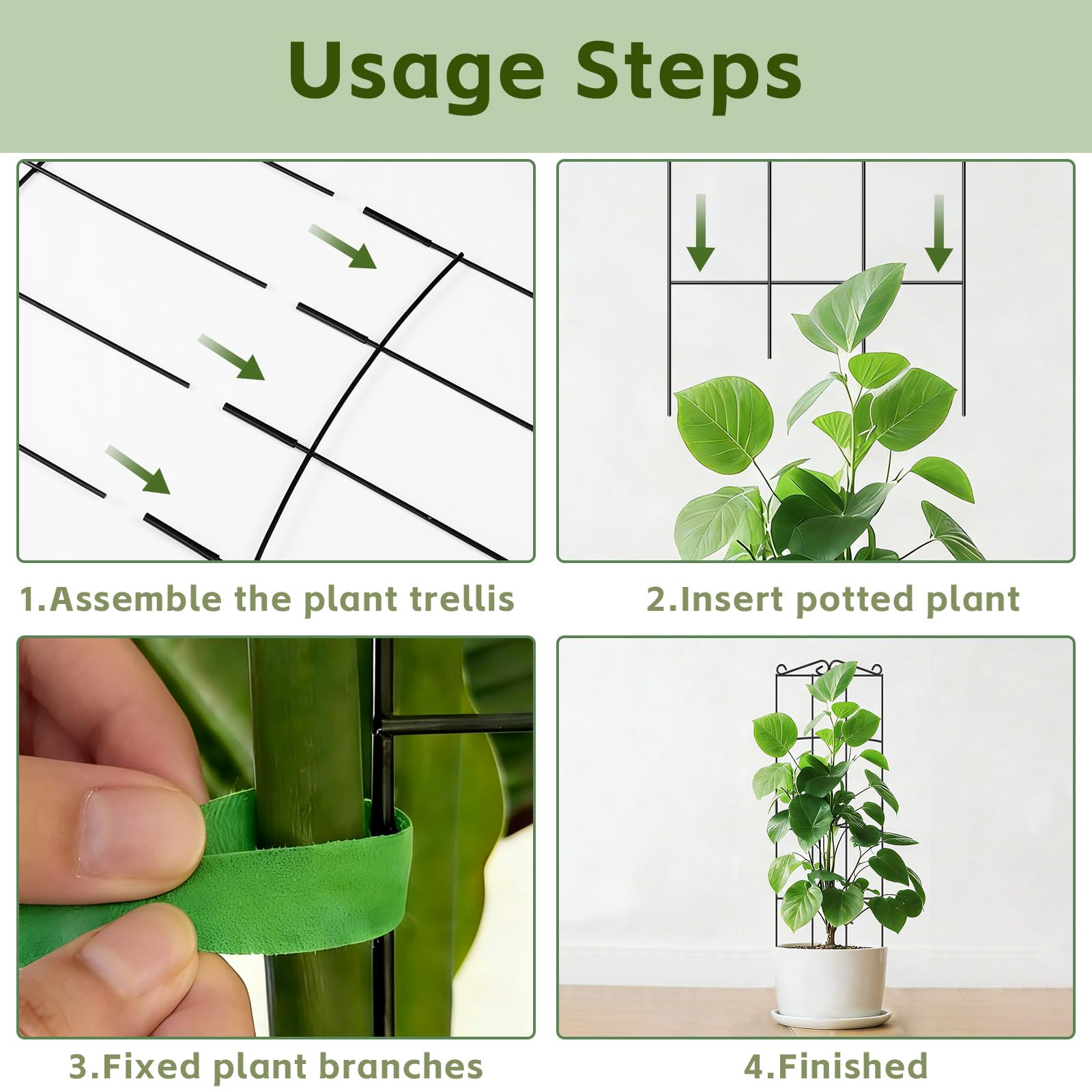 Usage Steps

1.Assemble the plant trellis

2.Insert potted plant

3.Fixed plant branches

4.Finished