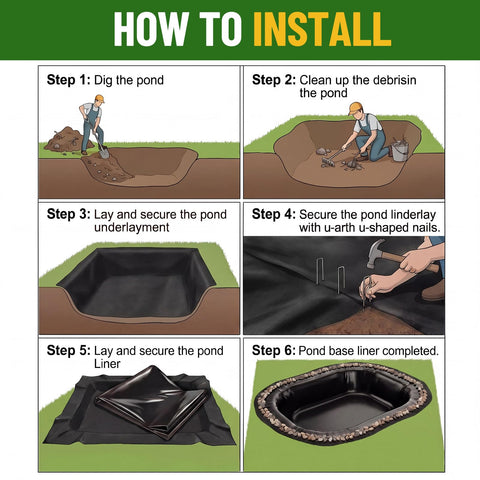 HOW TO INSTALL

Step 1: Dig the pond

Step 2: Clean up the debrisin the pond

Step 3: Lay and secure the pond underlayment

Step 4: Secure the pond linderlay with u-arth u-shaped nails.

Step 5: Lay and secure the pond Liner

Step 6: Pond base liner completed.