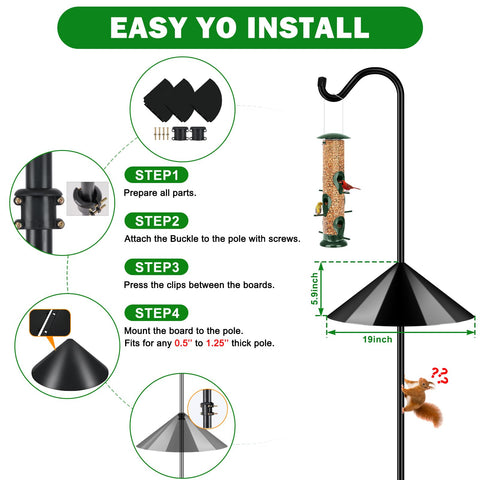 EASY YO INSTALL

STEP1
Prepare all parts.

STEP2
Attach the Buckle to the pole with screws.

STEP3
Press the clips between the boards.

STEP4
Mount the board to the pole.
Fits for any 0.5'' to 1.25'' thick pole.

5.9inch

19inch

???