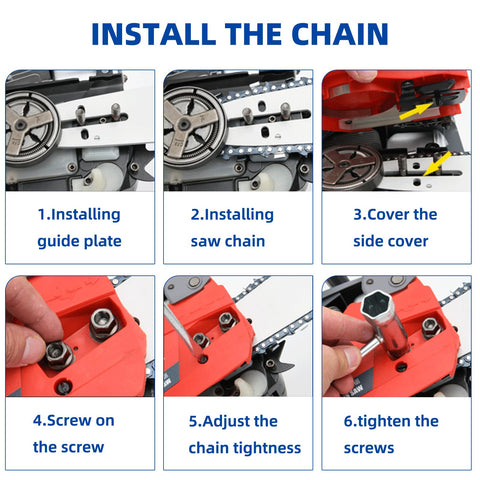 INSTALL THE CHAIN

1.Installing guide plate

2.Installing saw chain

3.Cover the side cover

4.Screw on the screw

5.Adjust the chain tightness

6.tighten the screws