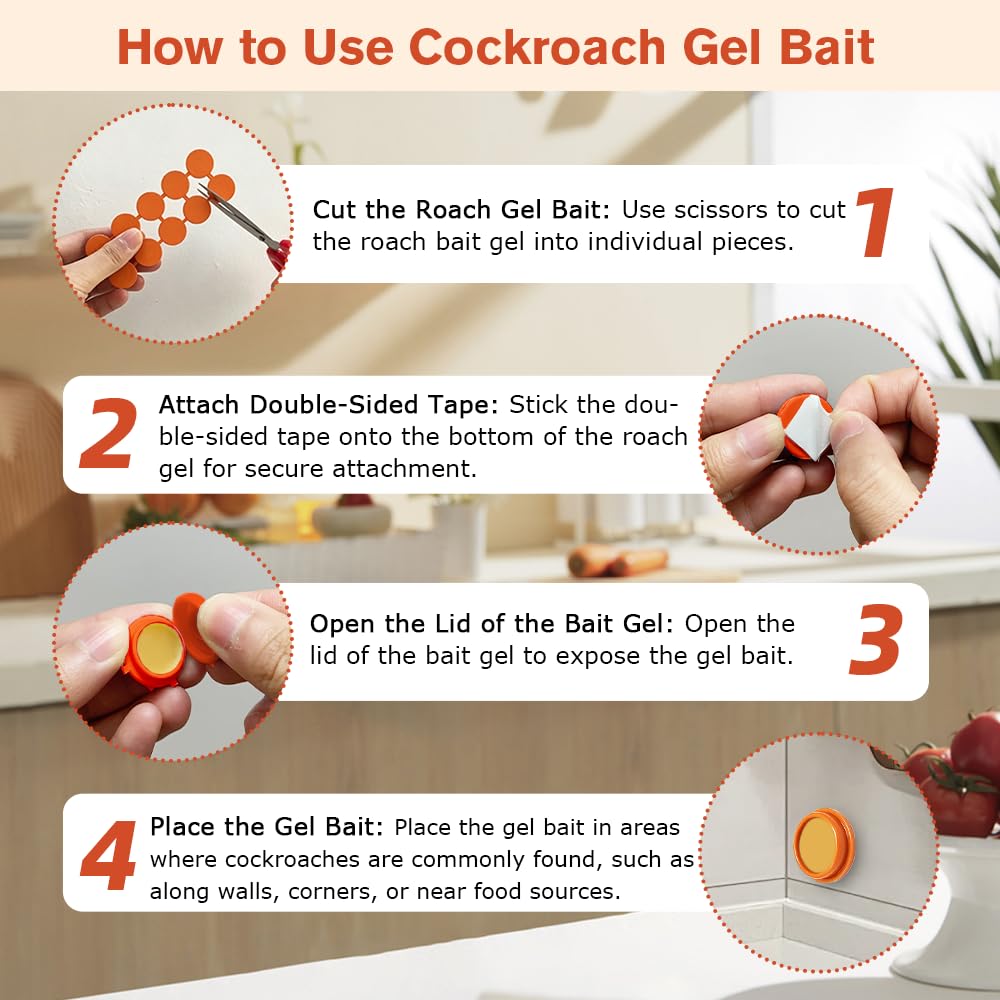 How to Use Cockroach Gel Bait

Cut the Roach Gel Bait: Use scissors to cut the roach bait gel into individual pieces.

1

2

Attach Double-Sided Tape: Stick the double-sided tape onto the bottom of the roach gel for secure attachment.

Open the Lid of the Bait Gel: Open the lid of the bait gel to expose the gel bait.

3

4

Place the Gel Bait: Place the gel bait in areas where cockroaches are commonly found, such as along walls, corners, or near food sources.