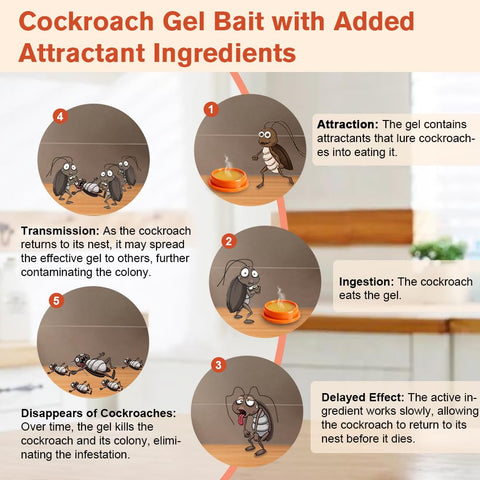 Cockroach Gel Bait with Added Attractant Ingredients

1

Attraction: The gel contains attractants that lure cockroaches into eating it.

2

Ingestion: The cockroach eats the gel.

3

Delayed Effect: The active ingredient works slowly, allowing the cockroach to return to its nest before it dies.

4

Transmission: As the cockroach returns to its nest, it may spread the effective gel to others, further contaminating the colony.

5

Disappears of Cockroaches: Over time, the gel kills the cockroach and its colony, eliminating the infestation.