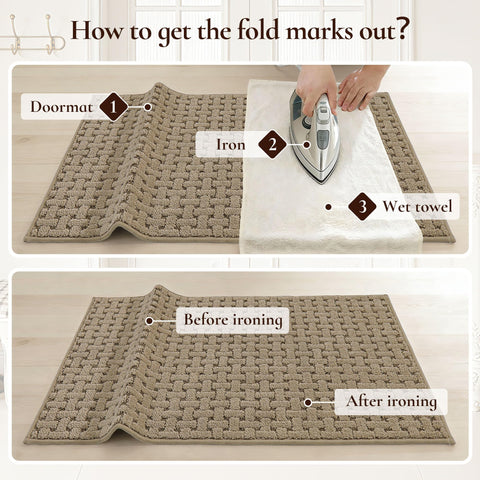 How to get the fold marks out?

Doormat 1

Iron 2

3 Wet towel

Before ironing

After ironing