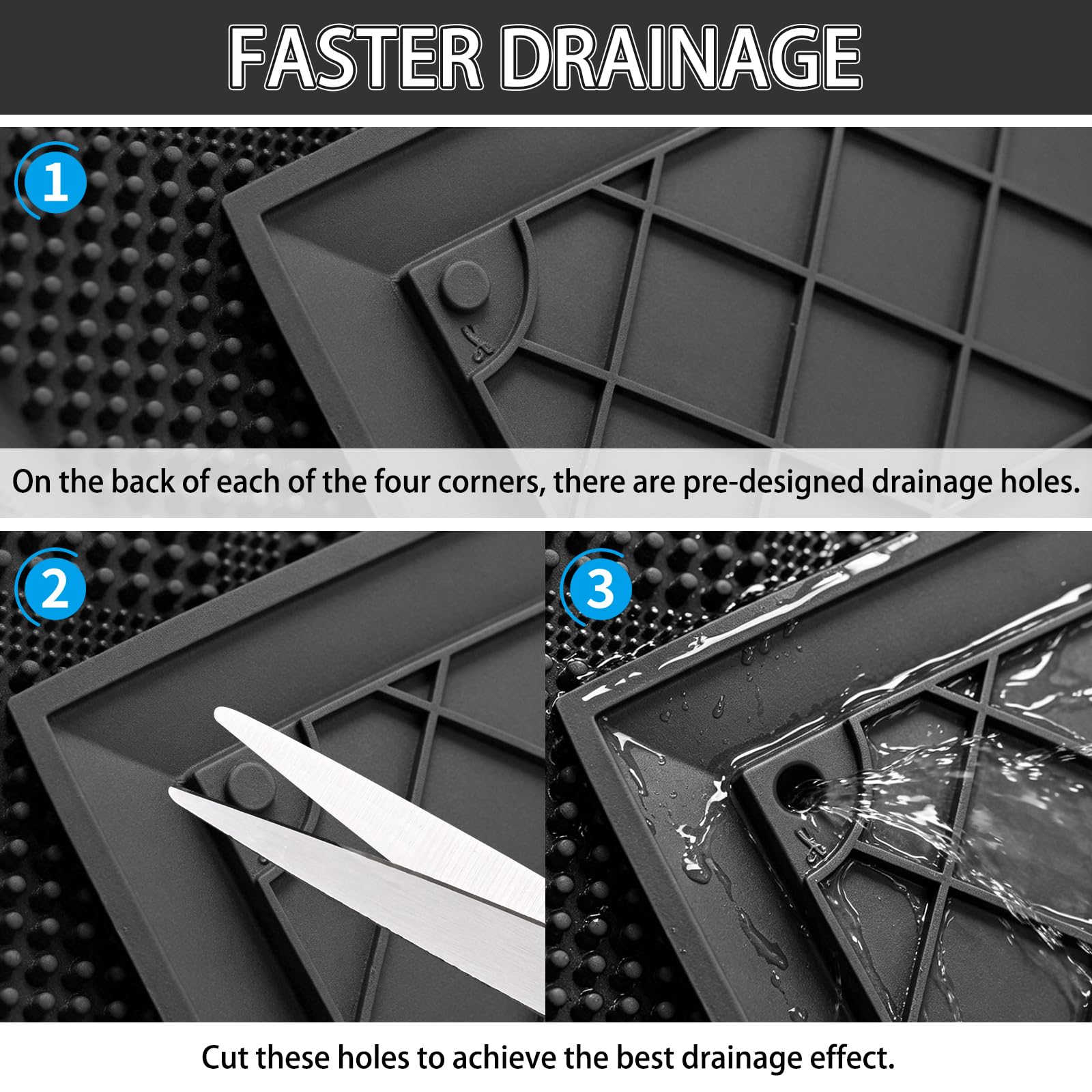 FASTER DRAINAGE

1

On the back of each of the four corners, there are pre-designed drainage holes.

2

3

Cut these holes to achieve the best drainage effect.