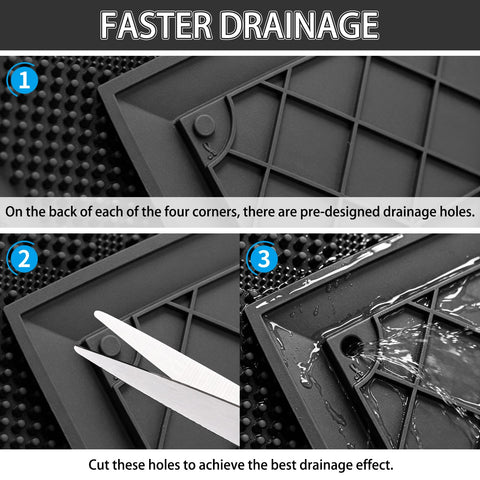 FASTER DRAINAGE

1

On the back of each of the four corners, there are pre-designed drainage holes.

2

3

Cut these holes to achieve the best drainage effect.