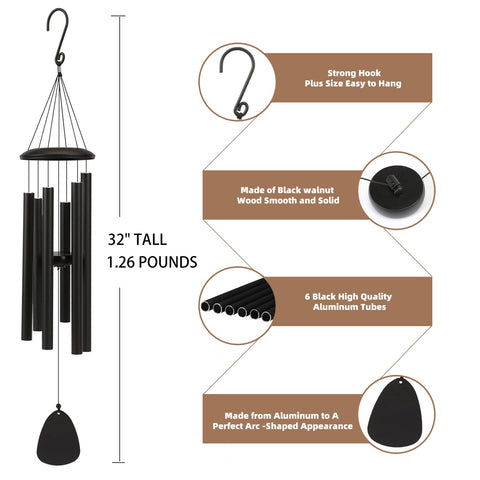 32" TALL
1.26 POUNDS

Strong Hook
Plus Size Easy to Hang

Made of Black walnut
Wood Smooth and Solid

6 Black High Quality
Aluminum Tubes

Made from Aluminum to A
Perfect Arc -Shaped Appearance