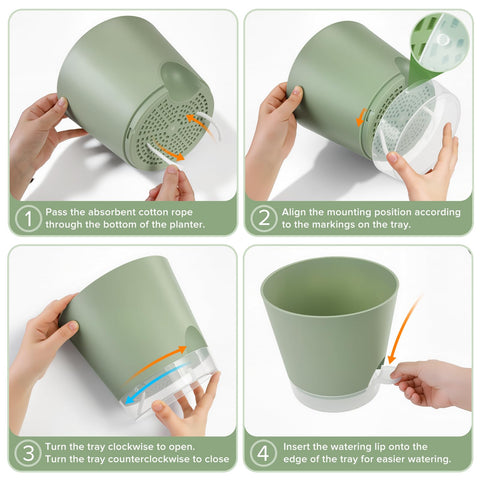 1 Pass the absorbent cotton rope through the bottom of the planter.

2 Align the mounting position according to the markings on the tray.

3 Turn the tray clockwise to open. Turn the tray counterclockwise to close

4 Insert the watering lip onto the edge of the tray for easier watering.