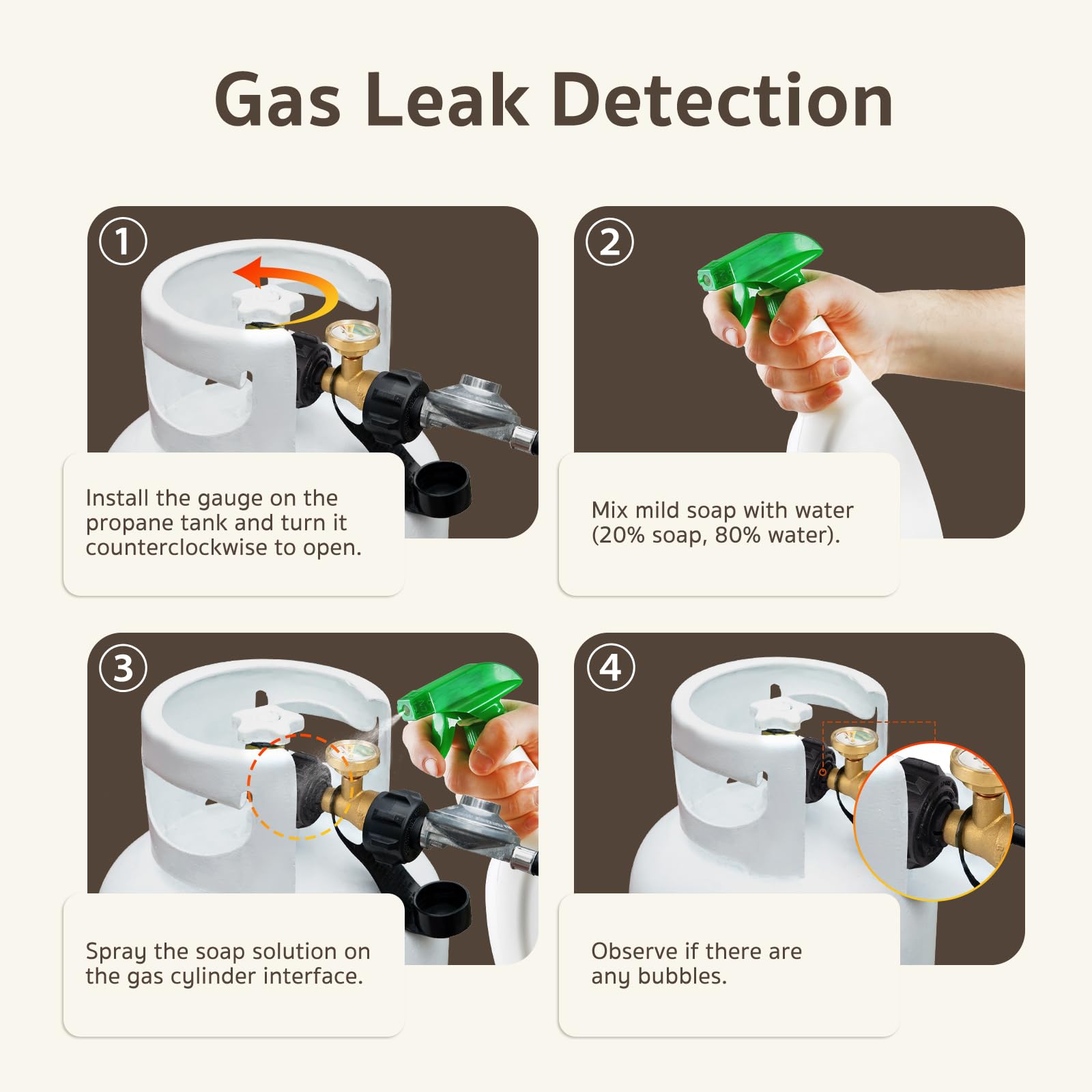 Gas Leak Detection

①

Install the gauge on the propane tank and turn it counterclockwise to open.

②

Mix mild soap with water (20% soap, 80% water).

③

Spray the soap solution on the gas cylinder interface.

④

Observe if there are any bubbles.