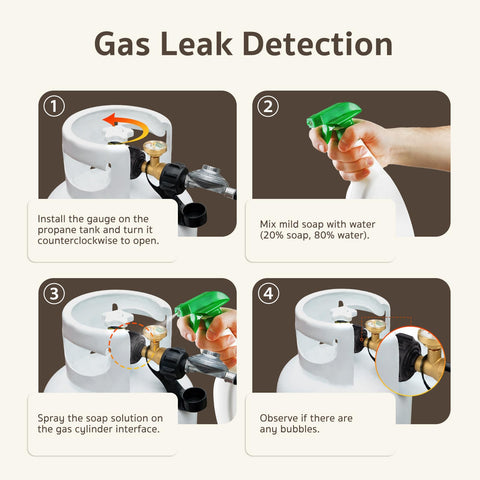 Gas Leak Detection

①

Install the gauge on the propane tank and turn it counterclockwise to open.

②

Mix mild soap with water (20% soap, 80% water).

③

Spray the soap solution on the gas cylinder interface.

④

Observe if there are any bubbles.