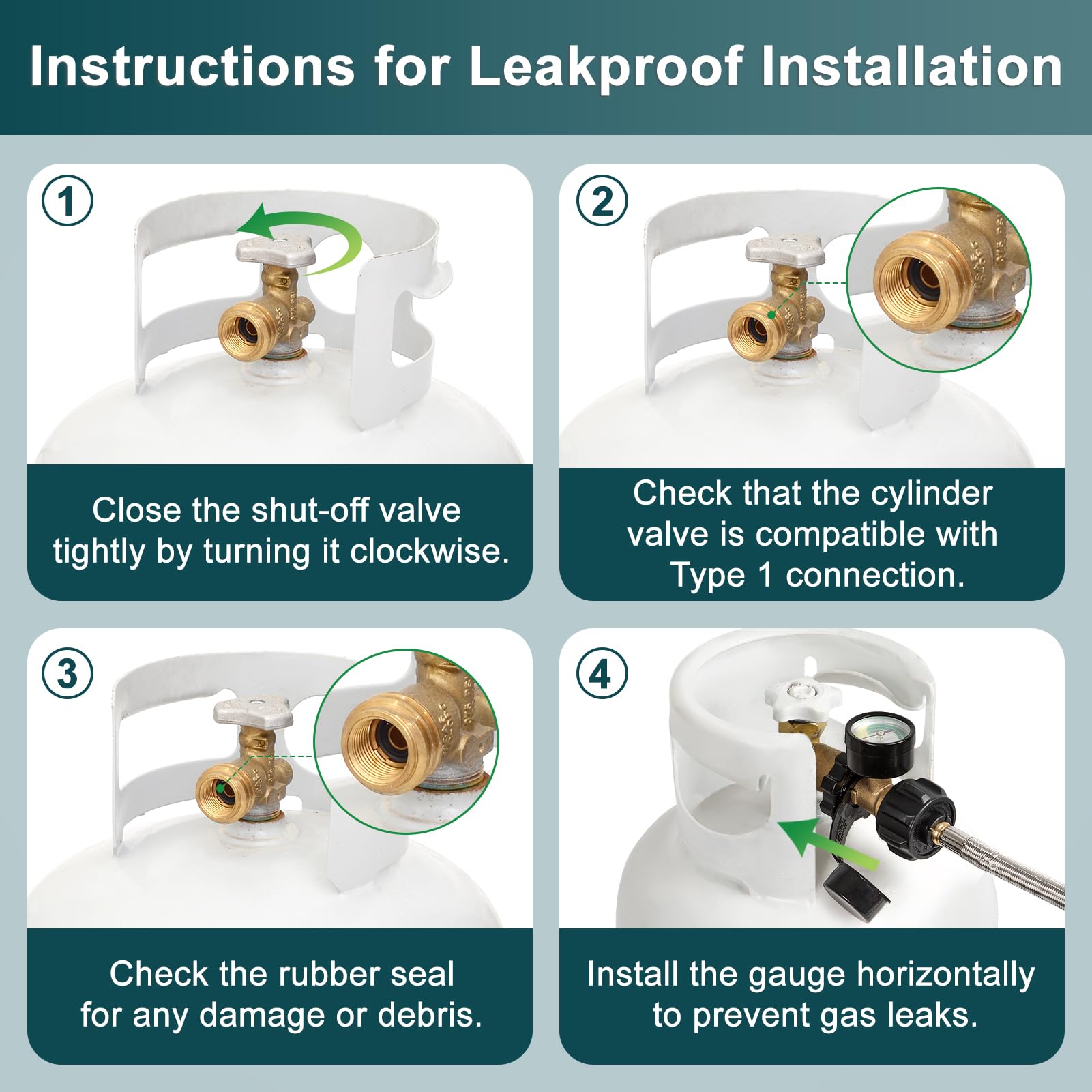 Instructions for Leakproof Installation

1

Close the shut-off valve tightly by turning it clockwise.

2

Check that the cylinder valve is compatible with Type 1 connection.

3

Check the rubber seal for any damage or debris.

4

Install the gauge horizontally to prevent gas leaks.