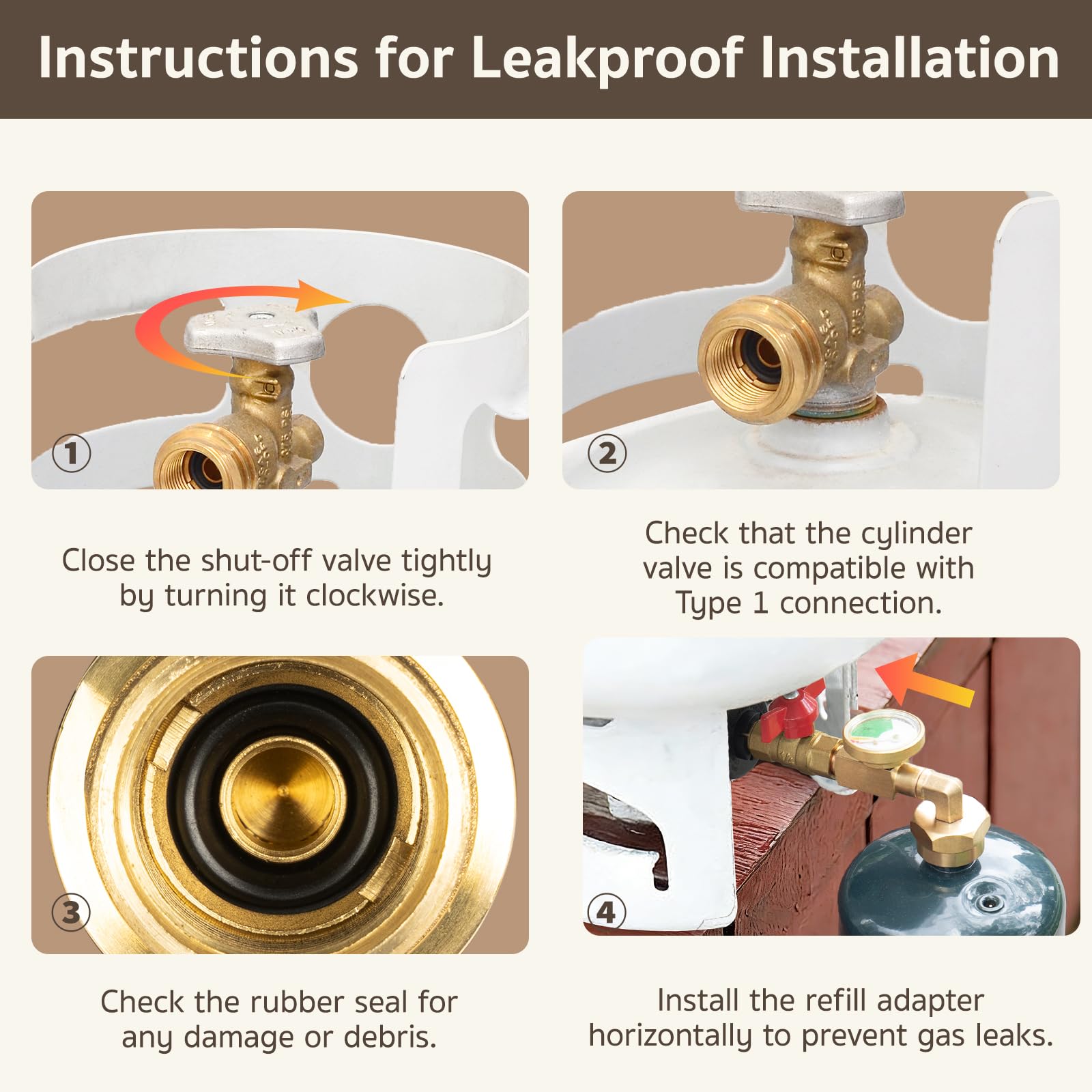 Instructions for Leakproof Installation

①

Close the shut-off valve tightly by turning it clockwise.

②

Check that the cylinder valve is compatible with Type 1 connection.

③

Check the rubber seal for any damage or debris.

④

Install the refill adapter horizontally to prevent gas leaks.