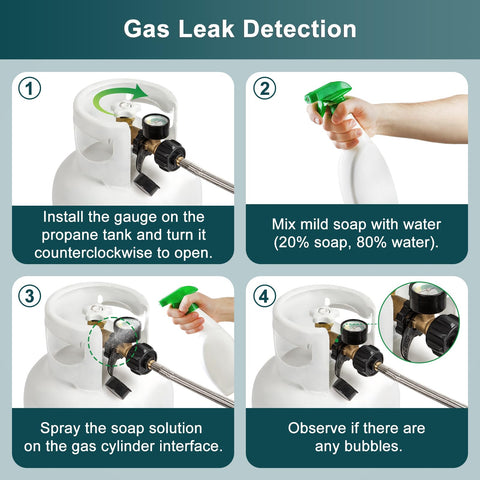 Gas Leak Detection

1

Install the gauge on the propane tank and turn it counterclockwise to open.

2

Mix mild soap with water (20% soap, 80% water).

3

Spray the soap solution on the gas cylinder interface.

4

Observe if there are any bubbles.