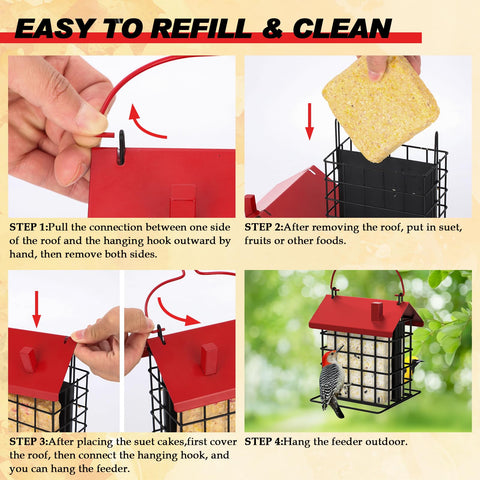 EASY TO REFILL & CLEAN

STEP 1:Pull the connection between one side of the roof and the hanging hook outward by hand, then remove both sides.

STEP 2:After removing the roof, put in suet, fruits or other foods.

STEP 3:After placing the suet cakes,first cover the roof, then connect the hanging hook, and you can hang the feeder.

STEP 4:Hang the feeder outdoor.