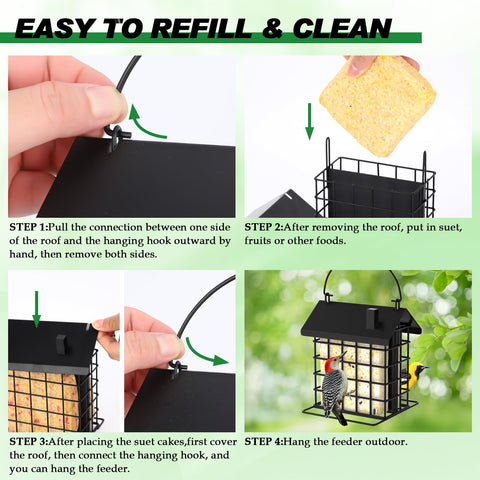 EASY TO REFILL & CLEAN

STEP 1:Pull the connection between one side of the roof and the hanging hook outward by hand, then remove both sides.

STEP 2:After removing the roof, put in suet, fruits or other foods.

STEP 3:After placing the suet cakes,first cover the roof, then connect the hanging hook, and you can hang the feeder.

STEP 4:Hang the feeder outdoor.