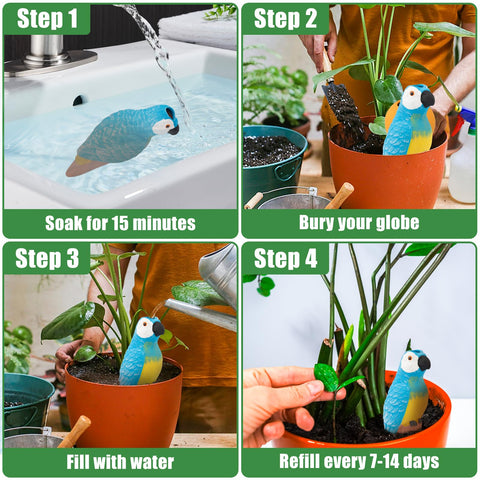 Step 1

Soak for 15 minutes

Step 2

Bury your globe

Step 3

Fill with water

Step 4

Refill every 7-14 days