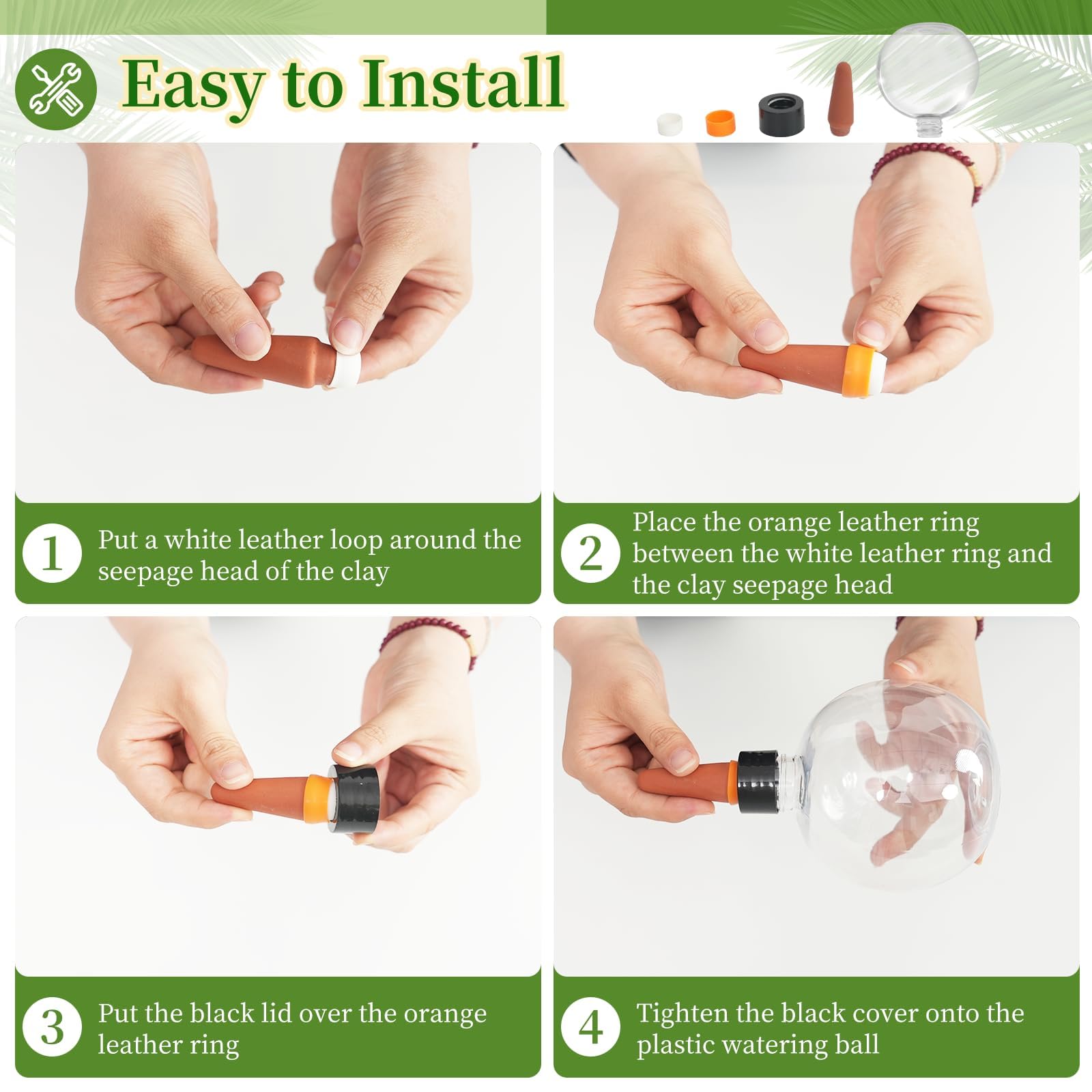 Easy to Install

1 Put a white leather loop around the seepage head of the clay

2 Place the orange leather ring between the white leather ring and the clay seepage head

3 Put the black lid over the orange leather ring

4 Tighten the black cover onto the plastic watering ball