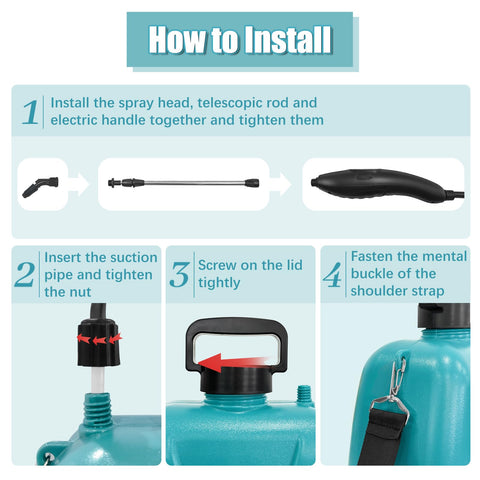 How to Install

1 Install the spray head, telescopic rod and electric handle together and tighten them

2 Insert the suction pipe and tighten the nut

3 Screw on the lid tightly

4 Fasten the mental buckle of the shoulder strap