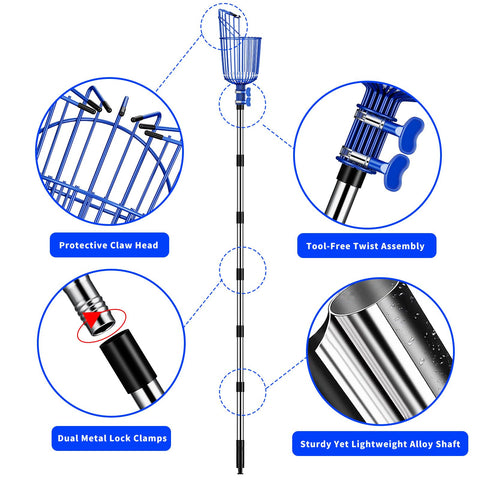 Protective Claw Head

Tool-Free Twist Assembly

Dual Metal Lock Clamps

Sturdy Yet Lightweight Alloy Shaft