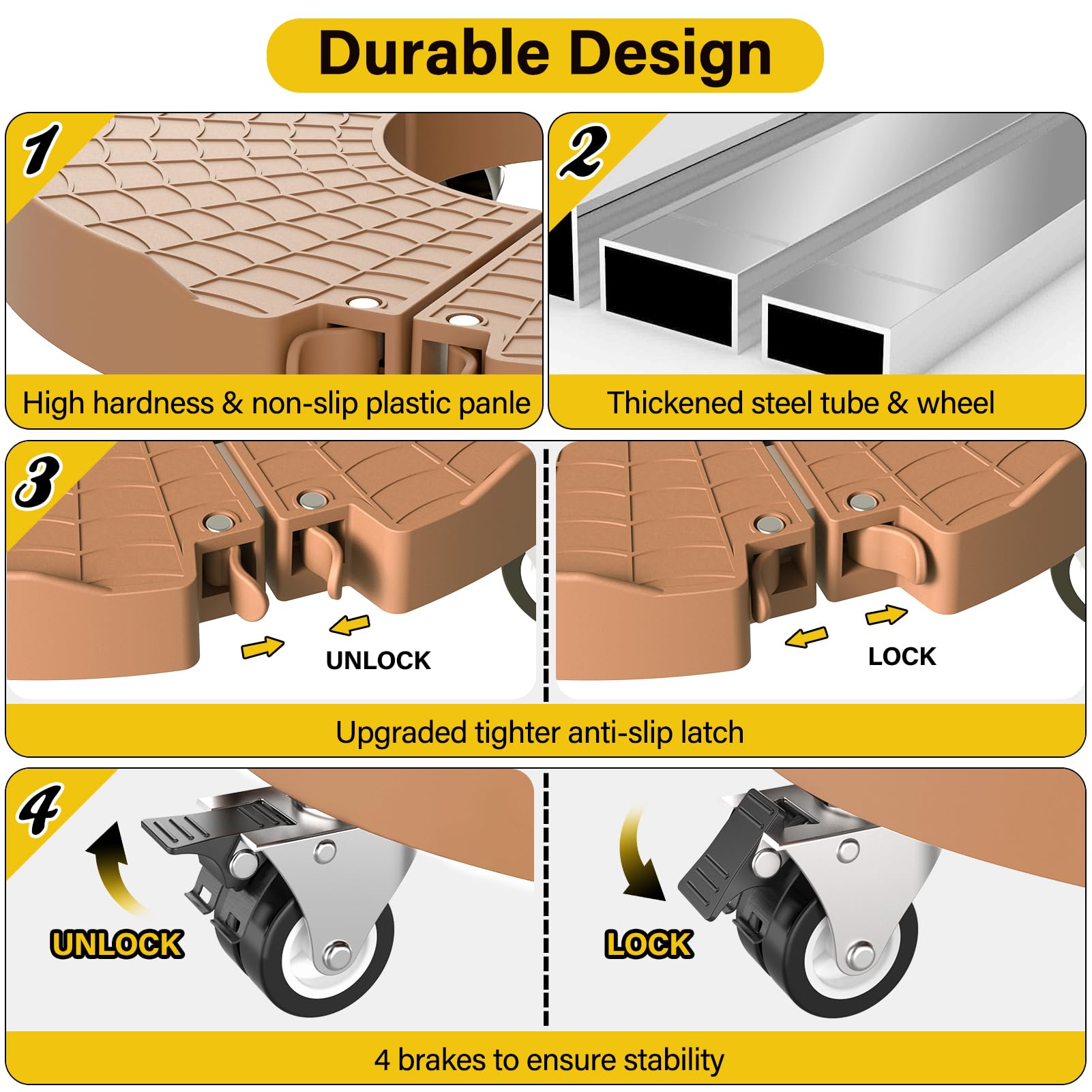 Durable Design

1

High hardness & non-slip plastic panle

2

Thickened steel tube & wheel

3

UNLOCK

LOCK

Upgraded tighter anti-slip latch

4

UNLOCK

LOCK

4 brakes to ensure stability