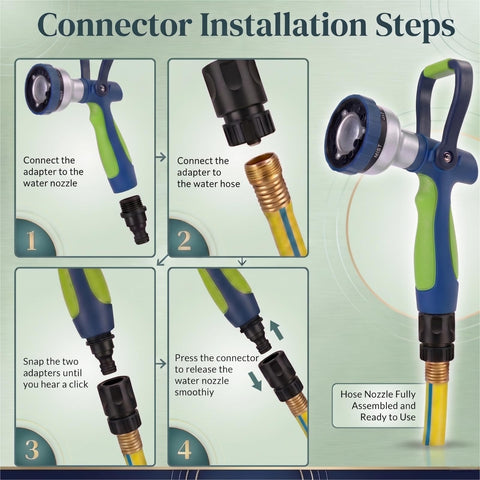 Connector Installation Steps

Connect the adapter to the water nozzle

1

Connect the adapter to the water hose

2

Snap the two adapters until you hear a click

3

Press the connector to release the water nozzle smoothiy

4

MIST

Hose Nozzle Fully Assembled and Ready to Use