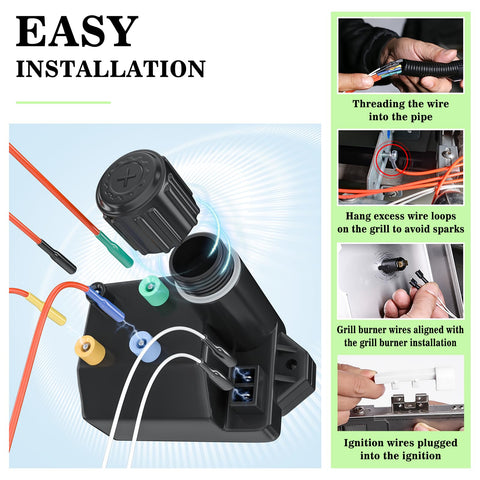 EASY
INSTALLATION

Threading the wire into the pipe

Hang excess wire loops on the grill to avoid sparks

Grill burner wires aligned with the grill burner installation

Ignition wires plugged into the ignition