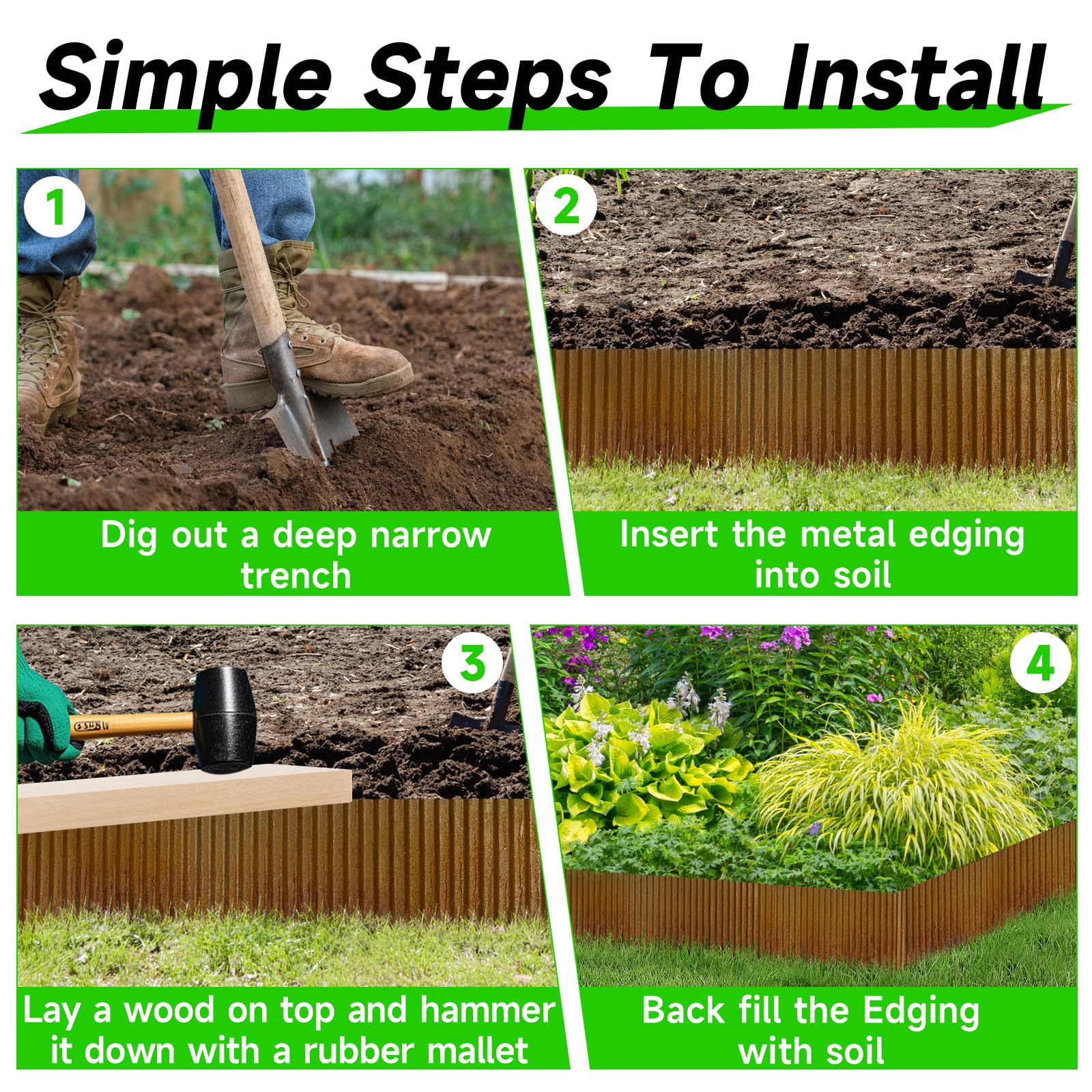 Simple Steps To Install

1

Dig out a deep narrow trench

2

Insert the metal edging into soil

3

Lay a wood on top and hammer it down with a rubber mallet

4

Back fill the Edging with soil