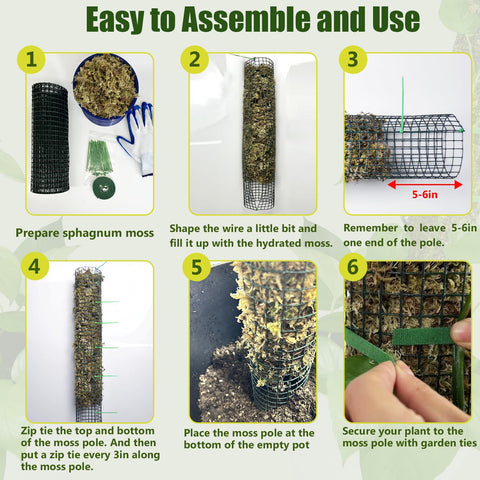 Easy to Assemble and Use

1

Prepare sphagnum moss

2

Shape the wire a little bit and fill it up with the hydrated moss.

3

5-6in

Remember to leave 5-6in one end of the pole.

4

Zip tie the top and bottom of the moss pole. And then put a zip tie every 3in along the moss pole.

5

Place the moss pole at the bottom of the empty pot

6

Secure your plant to the moss pole with garden ties