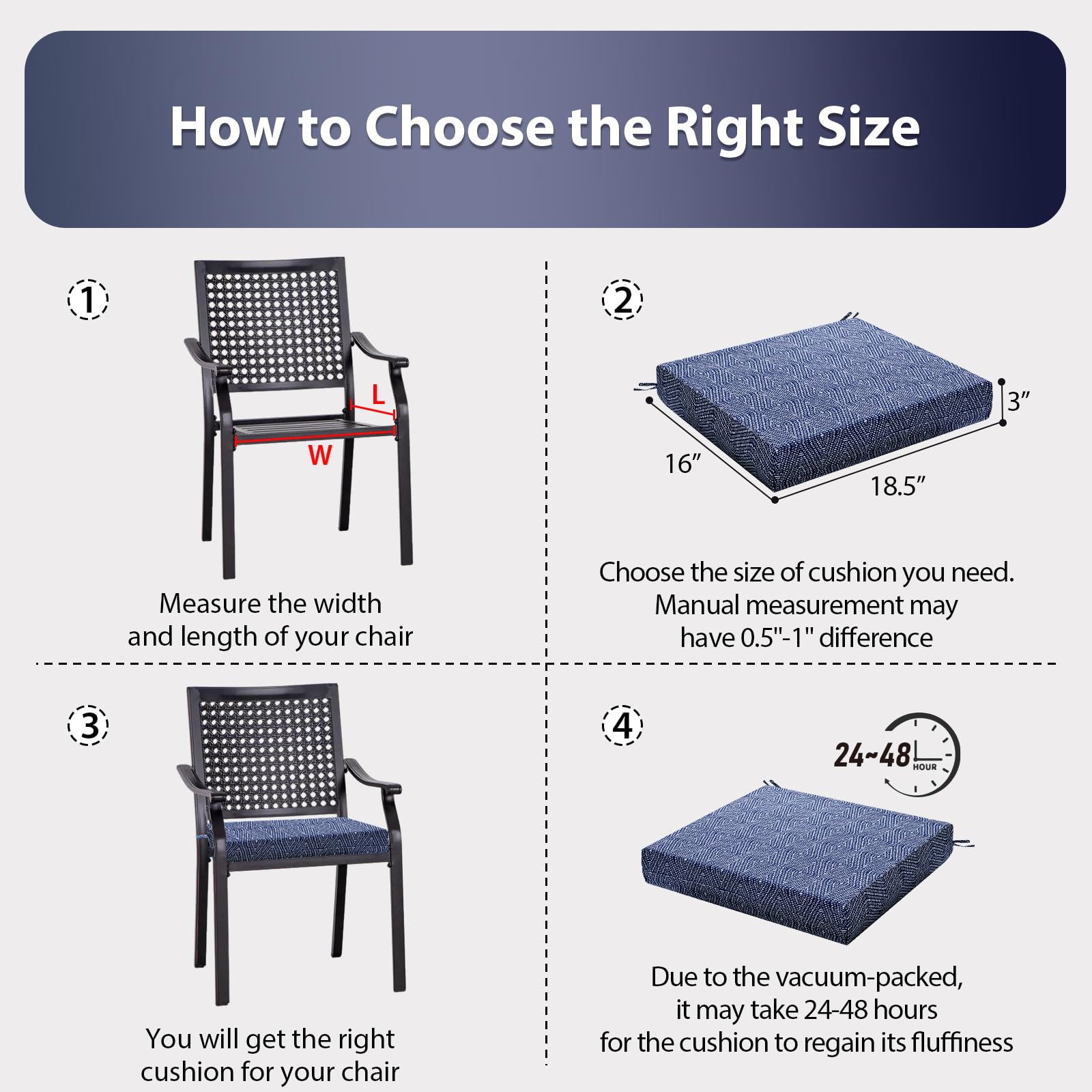 How to Choose the Right Size

1

L

W

Measure the width and length of your chair

2

3″

16″

18.5″

Choose the size of cushion you need. Manual measurement may have 0.5"-1" difference

3

You will get the right cushion for your chair

4

24~48 HOUR

Due to the vacuum-packed, it may take 24-48 hours for the cushion to regain its fluffiness