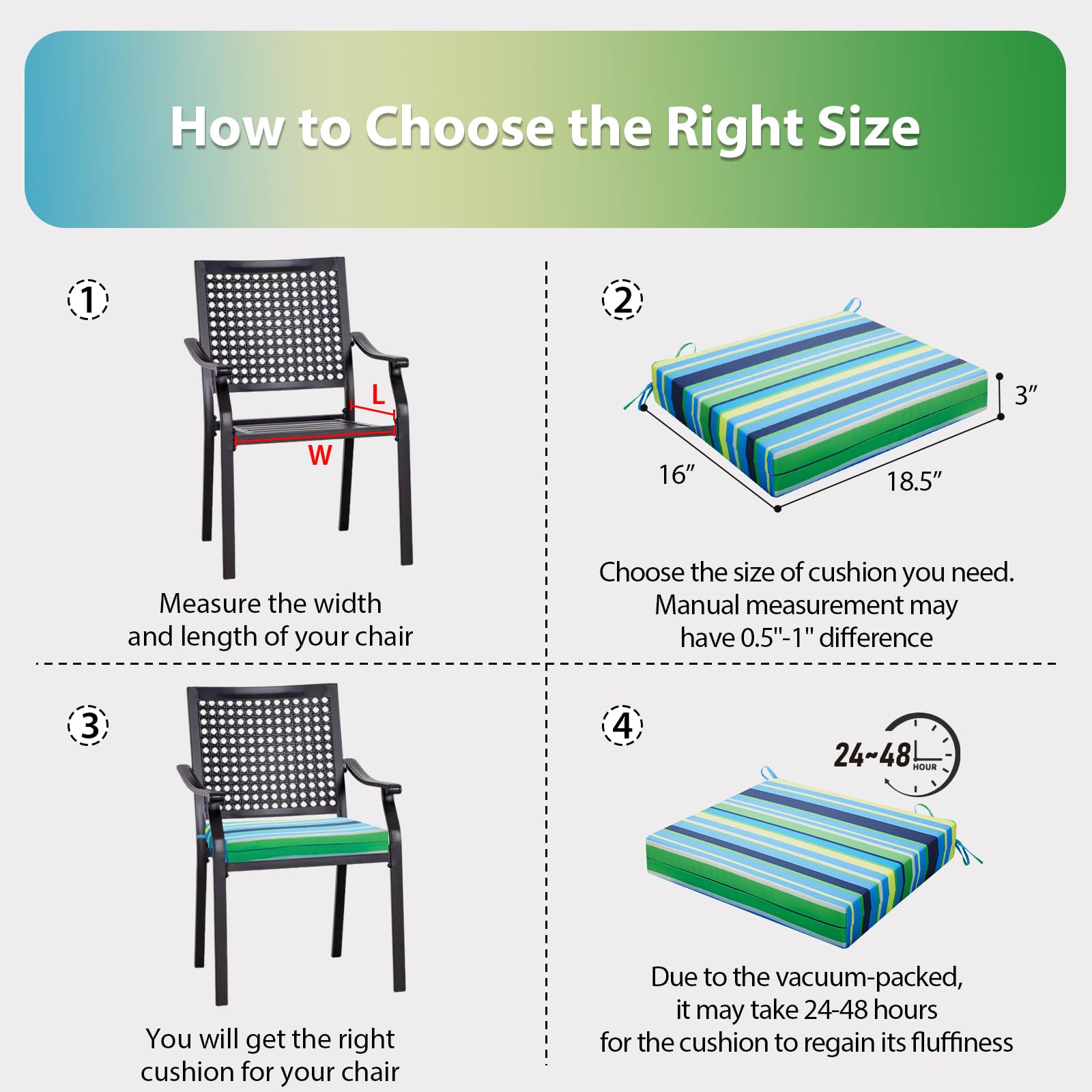 How to Choose the Right Size

1

L

W

Measure the width and length of your chair

2

3″

16″

18.5″

Choose the size of cushion you need. Manual measurement may have 0.5"-1" difference

3

You will get the right cushion for your chair

4

24~48 HOUR

Due to the vacuum-packed, it may take 24-48 hours for the cushion to regain its fluffiness