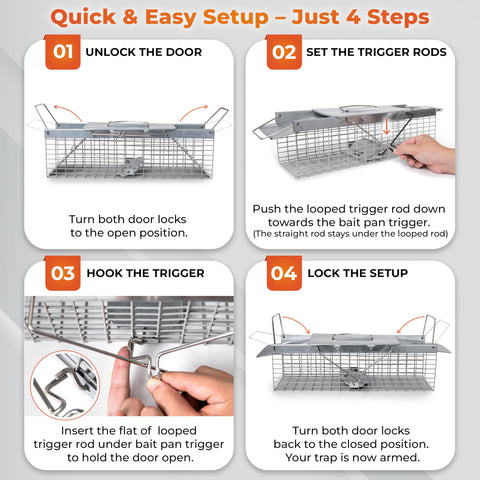 Quick & Easy Setup – Just 4 Steps

01 UNLOCK THE DOOR

Turn both door locks to the open position.

02 SET THE TRIGGER RODS

Push the looped trigger rod down towards the bait pan trigger.
(The straight rod stays under the looped rod)

03 HOOK THE TRIGGER

Insert the flat of looped trigger rod under bait pan trigger to hold the door open.

04 LOCK THE SETUP

Turn both door locks back to the closed position. Your trap is now armed.