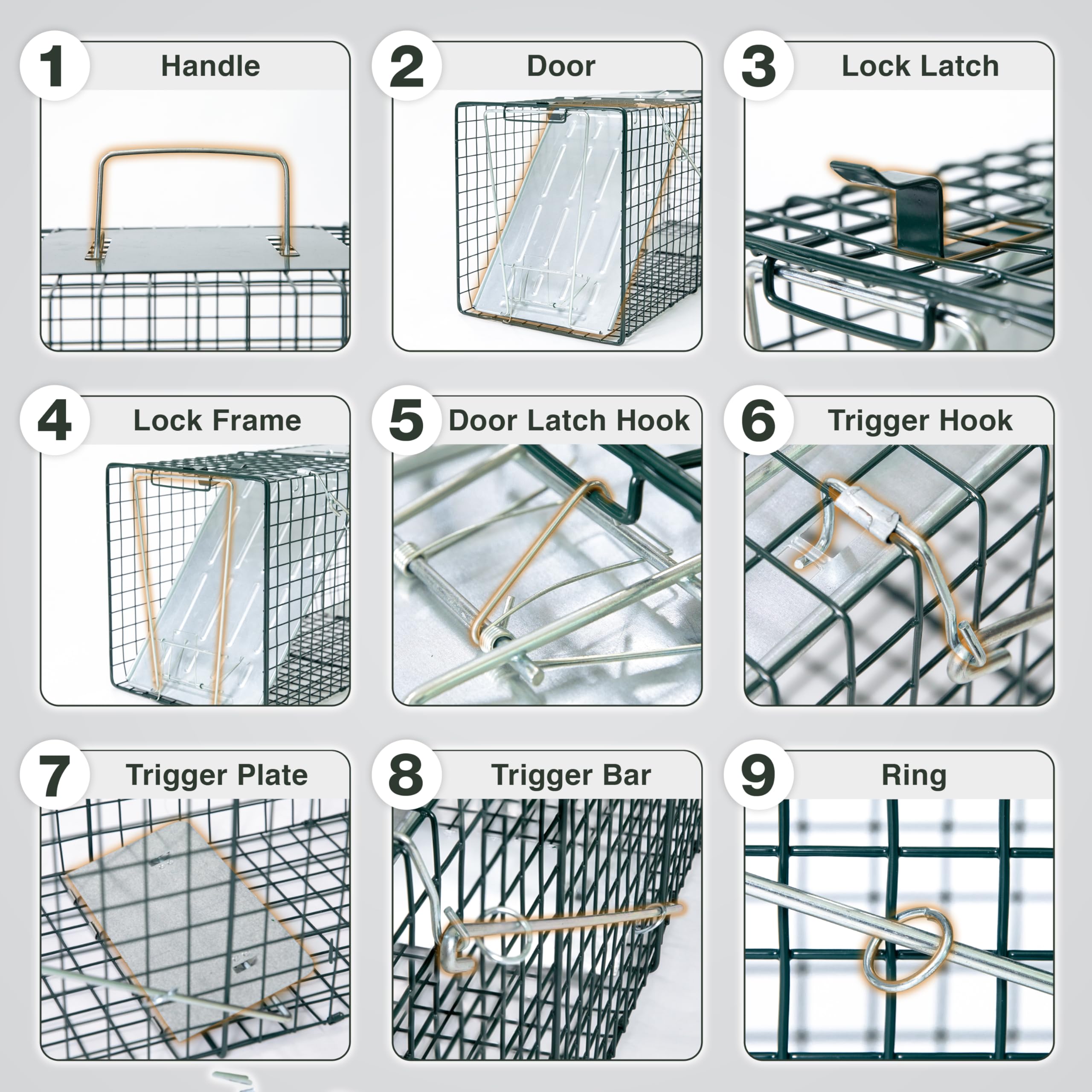 1 Handle

2 Door

3 Lock Latch

4 Lock Frame

5 Door Latch Hook

6 Trigger Hook

7 Trigger Plate

8 Trigger Bar

9 Ring