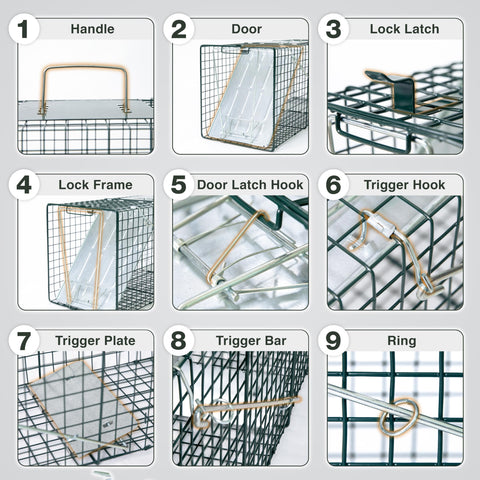 1 Handle

2 Door

3 Lock Latch

4 Lock Frame

5 Door Latch Hook

6 Trigger Hook

7 Trigger Plate

8 Trigger Bar

9 Ring