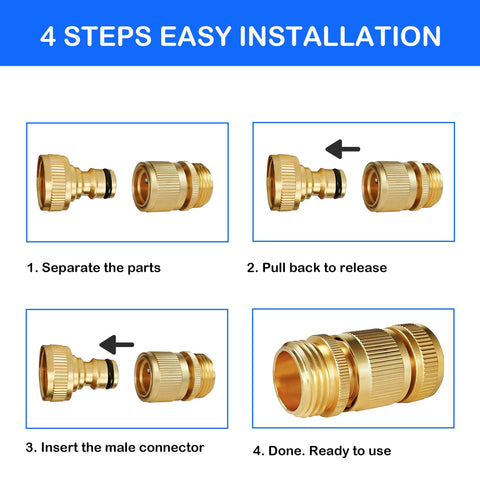 4 STEPS EASY INSTALLATION

1. Separate the parts

2. Pull back to release

3. Insert the male connector

4. Done. Ready to use