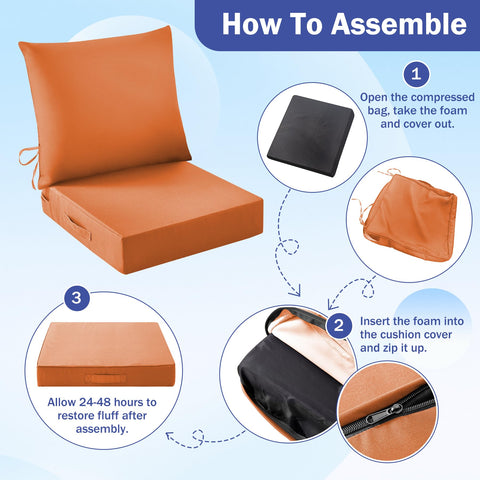 How To Assemble

1
Open the compressed bag, take the foam and cover out.

2
Insert the foam into the cushion cover and zip it up.

3
Allow 24-48 hours to restore fluff after assembly.