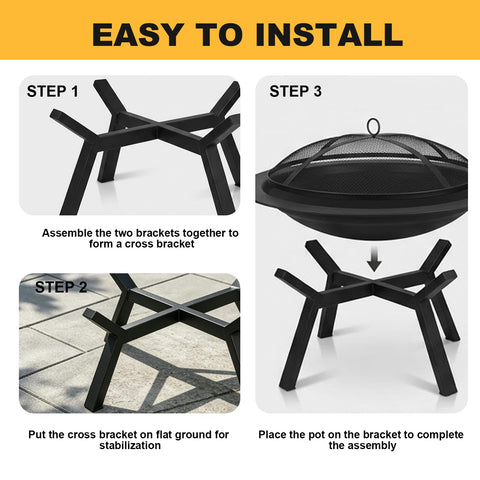 EASY TO INSTALL

STEP 1

Assemble the two brackets together to form a cross bracket

STEP 2

Put the cross bracket on flat ground for stabilization

STEP 3

Place the pot on the bracket to complete the assembly