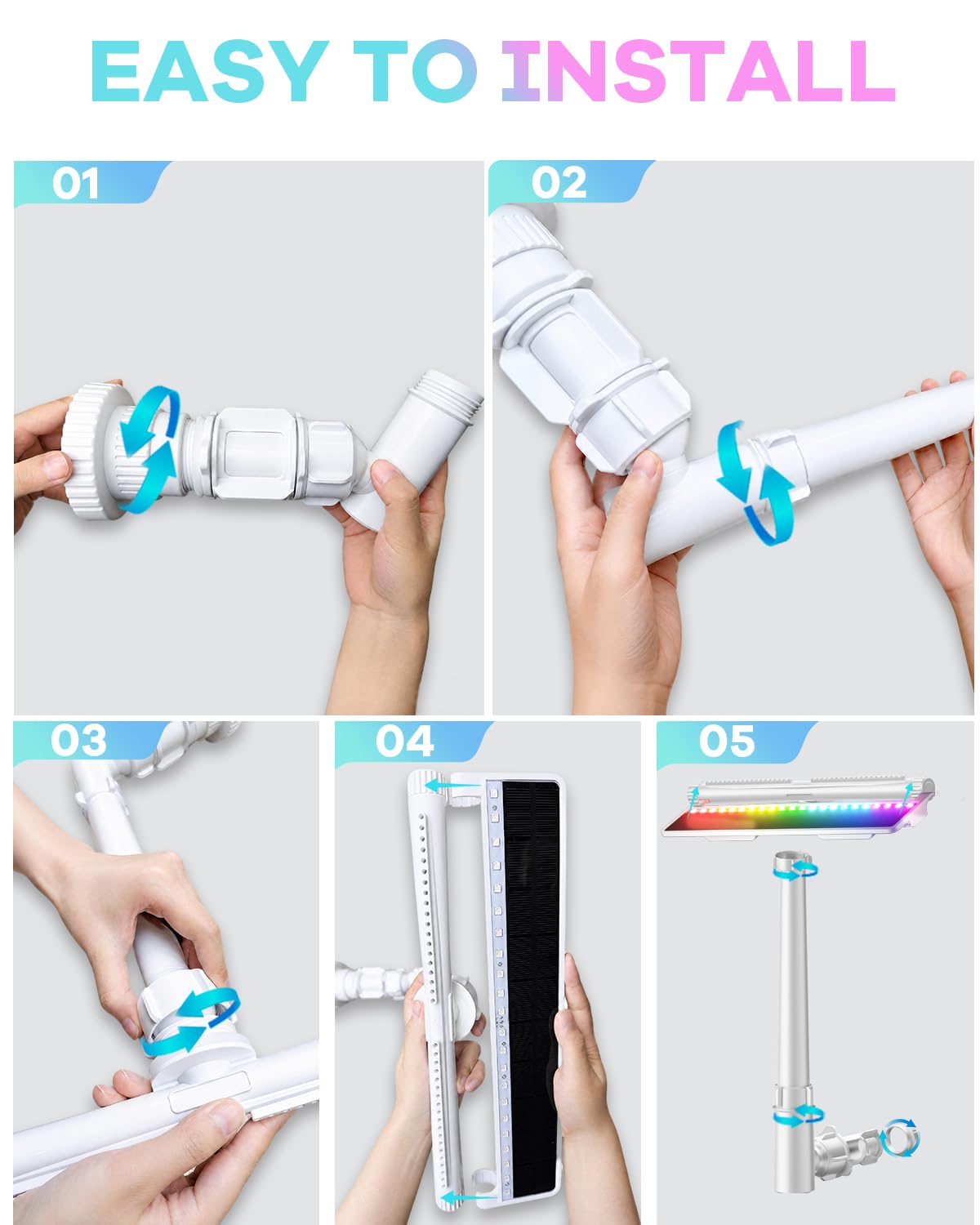 EASY TO INSTALL

01

02

03

04

05