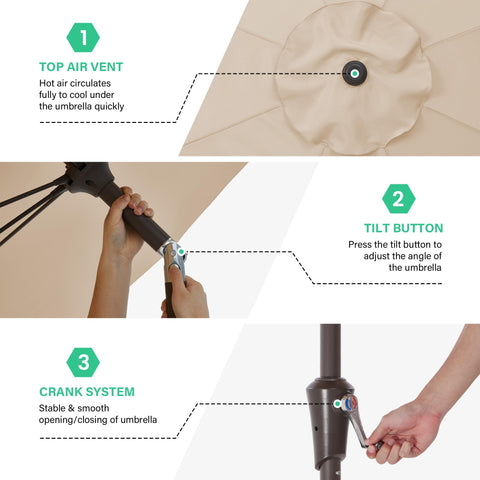 1

TOP AIR VENT

Hot air circulates fully to cool under the umbrella quickly

2

TILT BUTTON

Press the tilt button to adjust the angle of the umbrella

3

CRANK SYSTEM

Stable & smooth opening/closing of umbrella