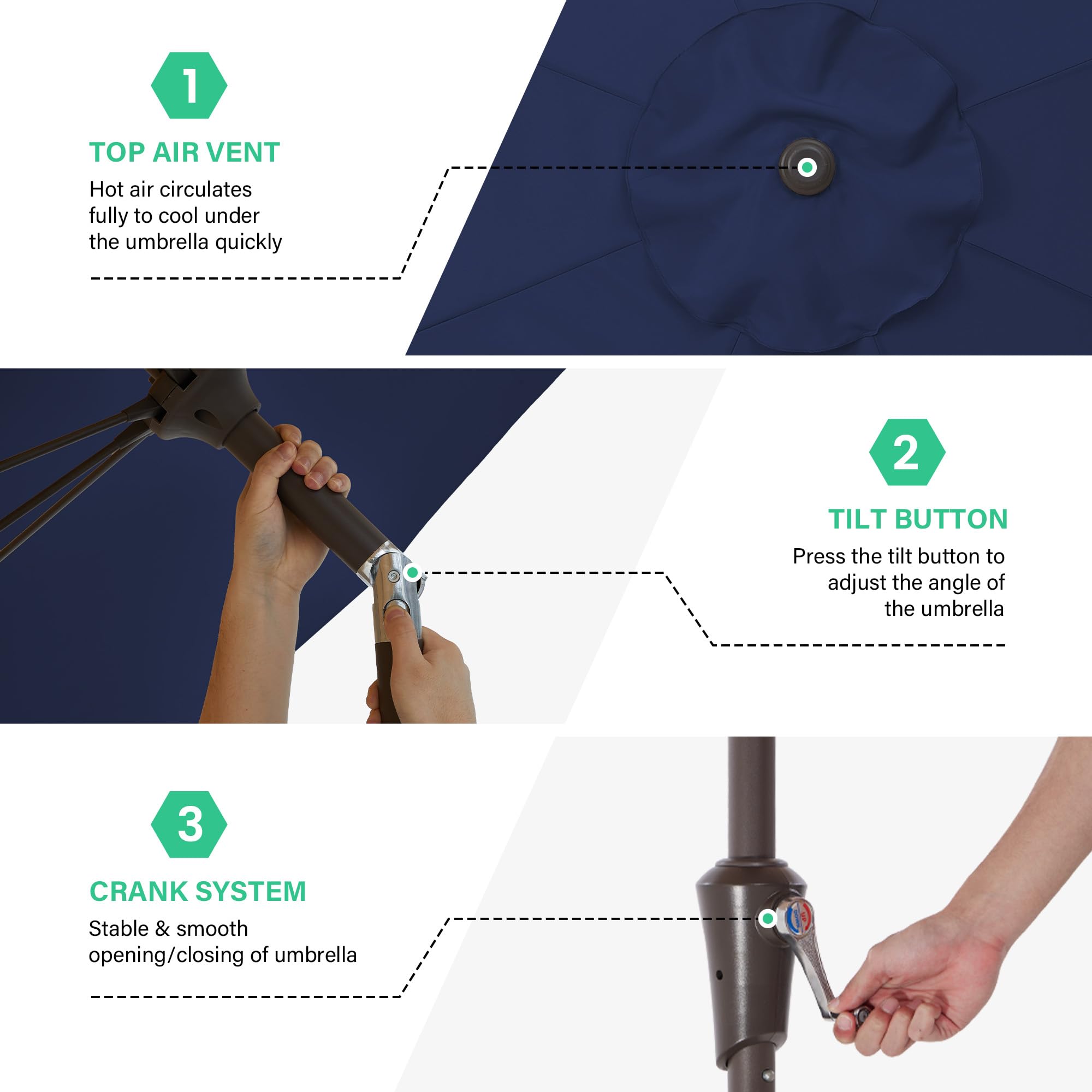 1

TOP AIR VENT

Hot air circulates fully to cool under the umbrella quickly

2

TILT BUTTON

Press the tilt button to adjust the angle of the umbrella

3

CRANK SYSTEM

Stable & smooth opening/closing of umbrella